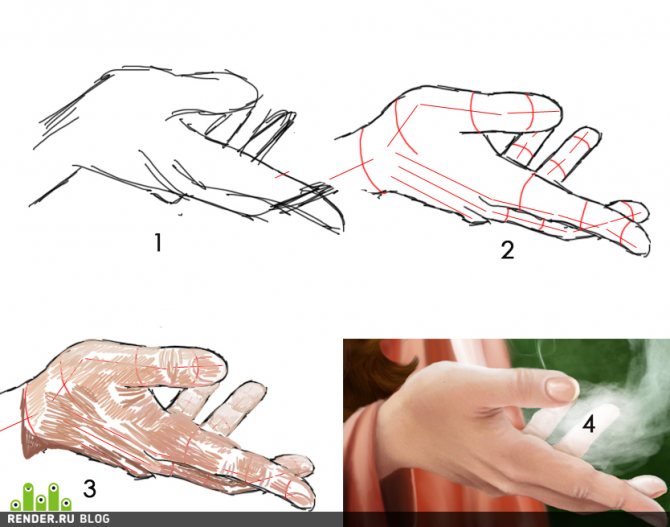 1

2

3

4

RENDER.RU BLOG