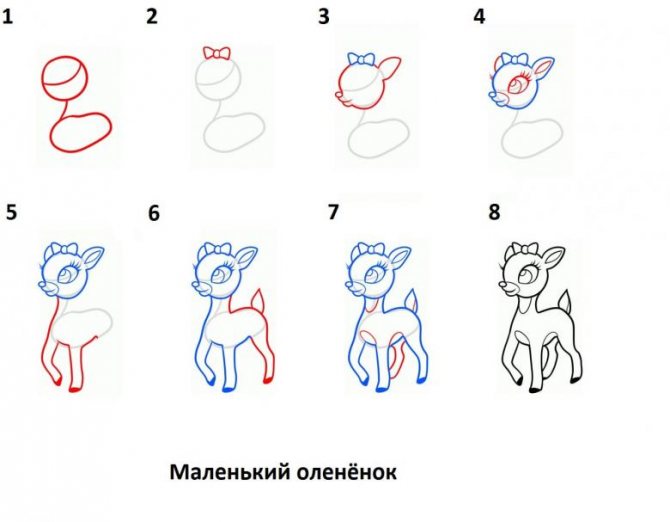 1

2

3

4

5

6

7

8

Маленький оленёнок