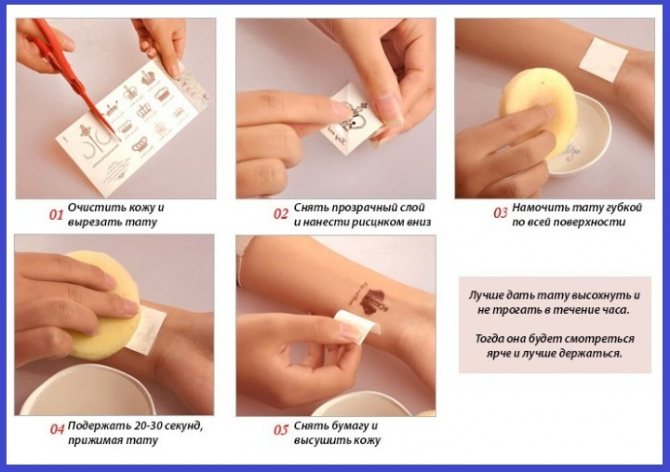 01 Очистить кожу и вырезать тату

02 Снять прозрачный слой и нанести рисцнком вниз

03 Намочить тату губкой по всей поверхности

04 Подержать 20-30 секунд, прижимая тату

05 Снять бумагу и высушить кожу

Лучше дать тату высохнуть и не трогать в течение часа.

Тогда она будет смотреться ярче и лучше держаться.