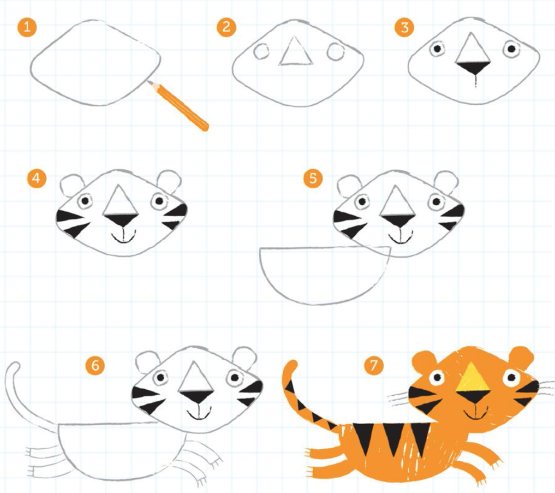 1

2

3

4

5

6

7