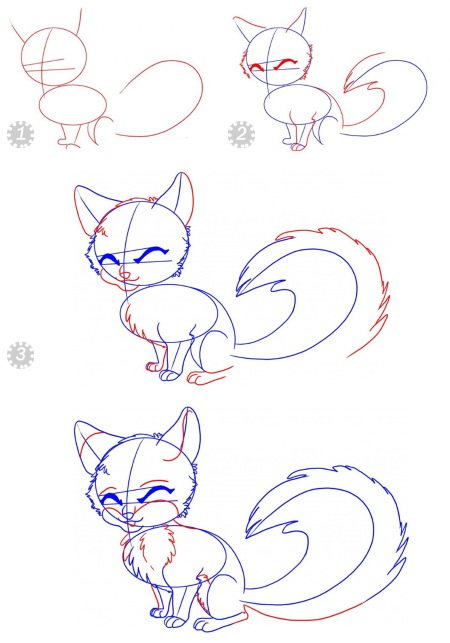 1

2

3