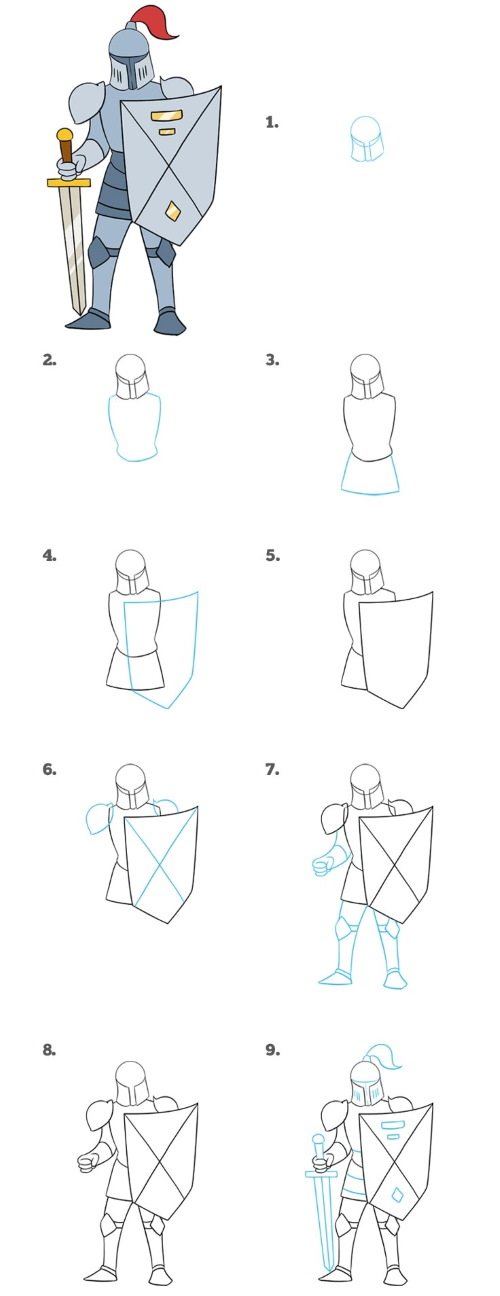 1.

2.

3.

4.

5.

6.

7.

8.

9.