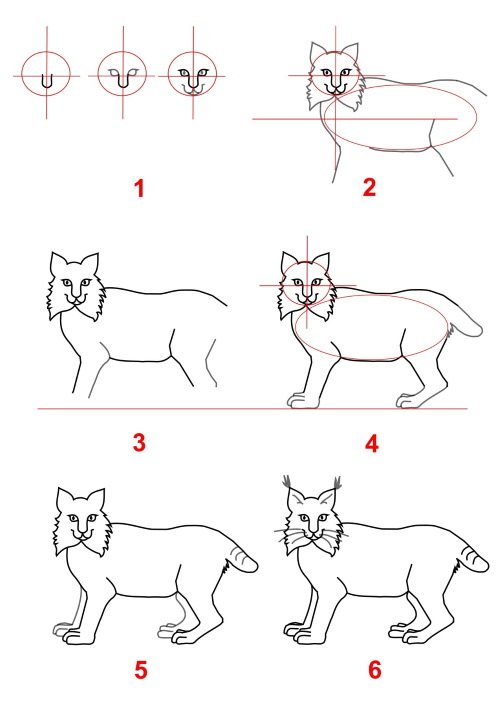 1

2

3

4

5

6