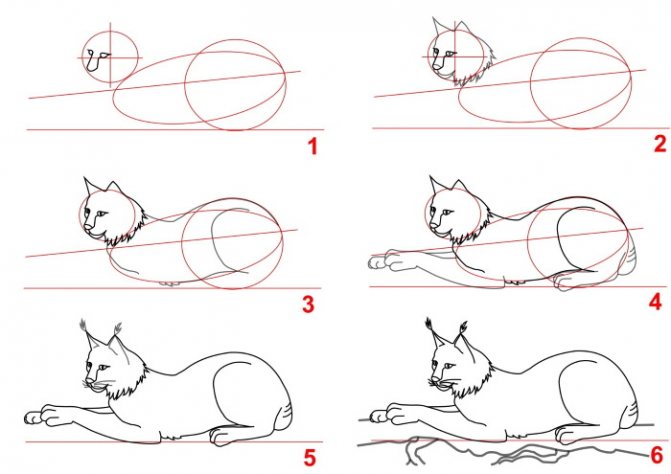 1
2
3
4
5
6