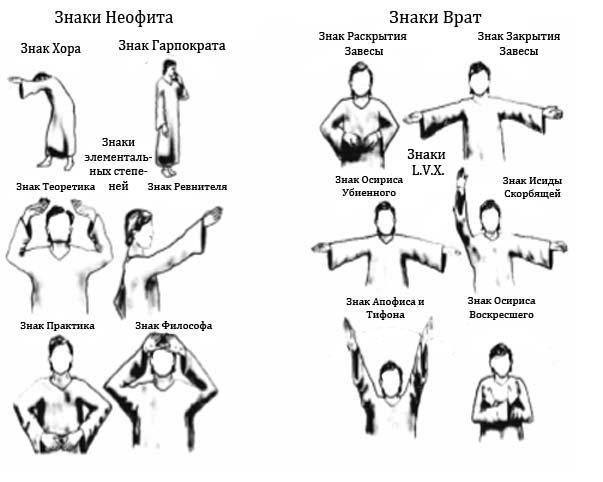 Знаки Неофита

Знак Хора

Знак Гарпократа

Знаки элементальных степеней

Знак Теоретика

Знак Ревнителя

Знак Практика

Знак Философа

Знаки Врат

Знак Раскрытия Завесы

Знак Закрытия Завесы

Знаки L.V.X.

Знак Осириса Убиенного

Знак Исиды Скорбящей

Знак Апофиса и Тифона

Знак Осириса Воскресшего