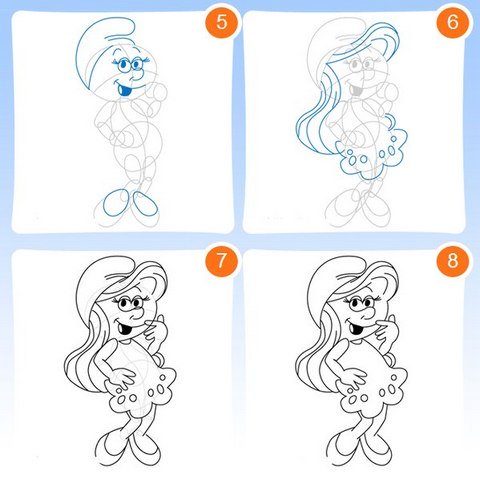 5

6

7

8