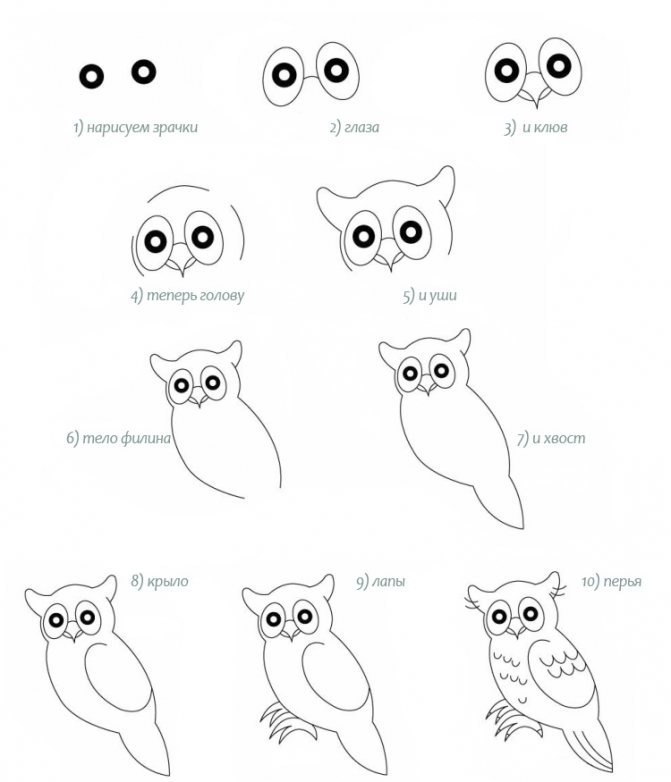 1) нарисуем зрачки

2) глаза

3) и клюв

4) теперь голову

5) и уши

6) тело филина

7) и хвост

8) крыло

9) лапы

10) перья