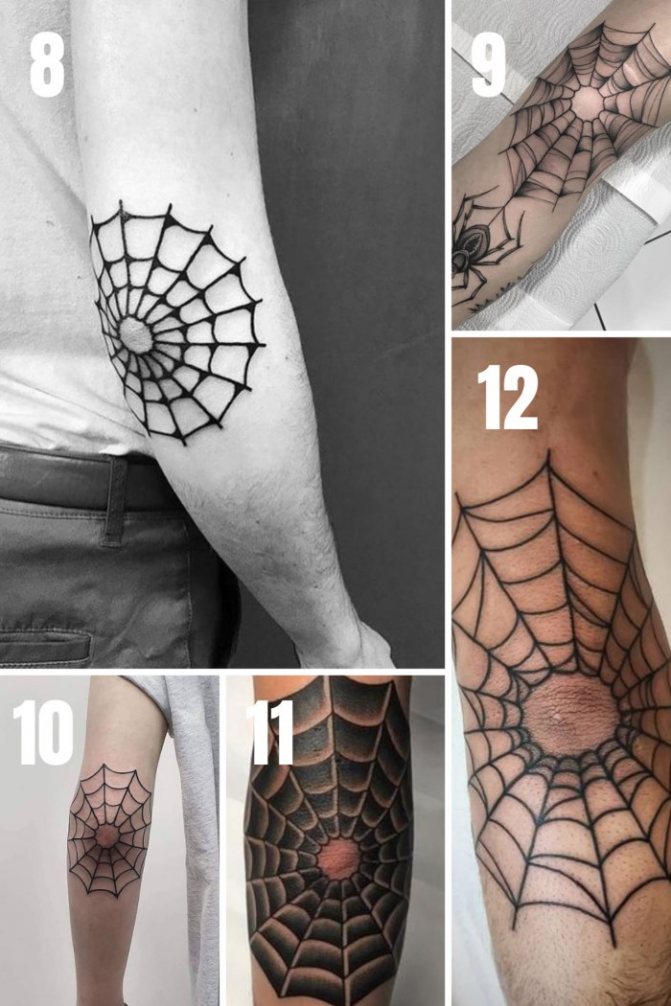 8
9
12
10
11