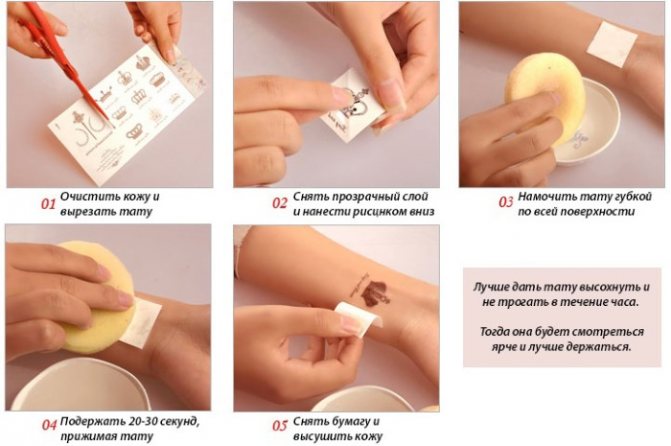 01 Очистить кожу и вырезать тату

02 Снять прозрачный слой и нанести рисцнком вниз

03 Намочить тату губкой по всей поверхности

04 Подержать 20-30 секунд, прижимая тату

05 Снять бумагу и высушить кожу

Лучше дать тату высохнуть и не трогать в течение часа.

Тогда она будет смотреться ярче и лучше держаться.